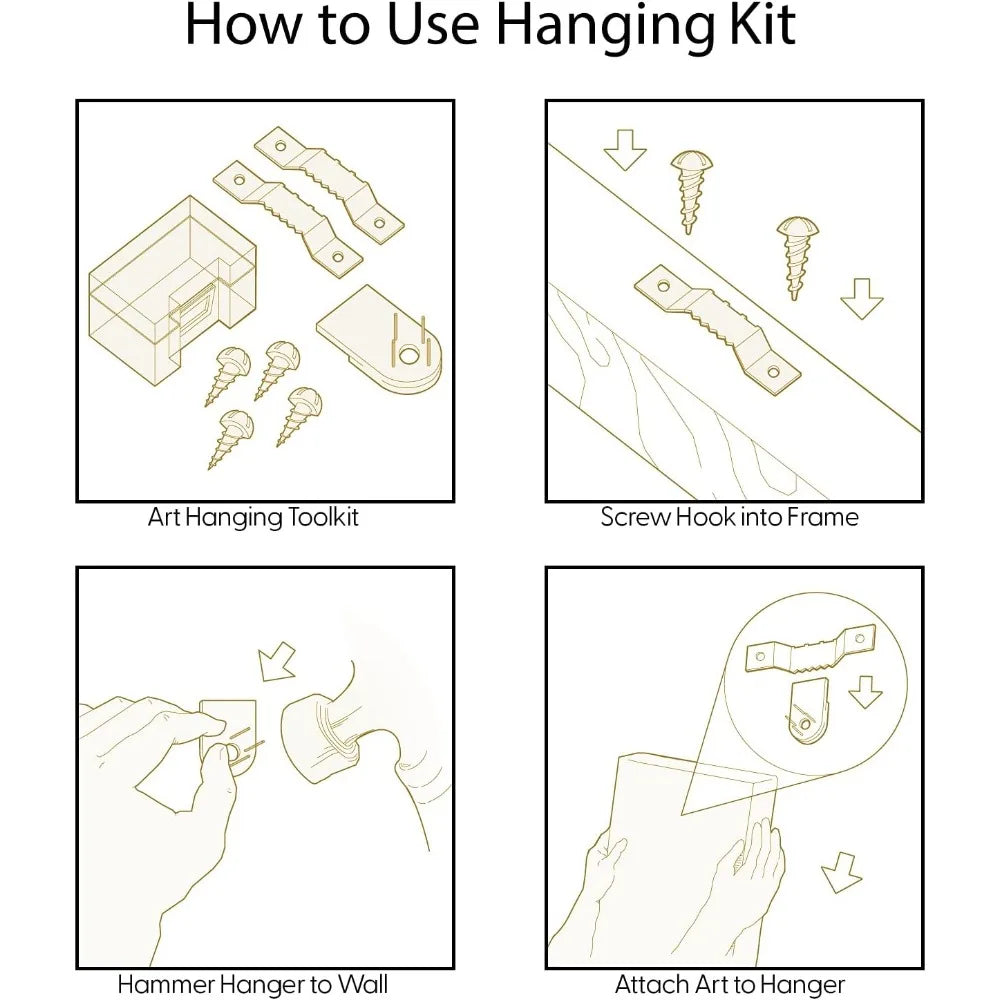 How to Use Hanging Kit

Art Hanging Toolkit

Screw Hook into Frame

Hammer Hanger to Wall

Attach Art to Hanger