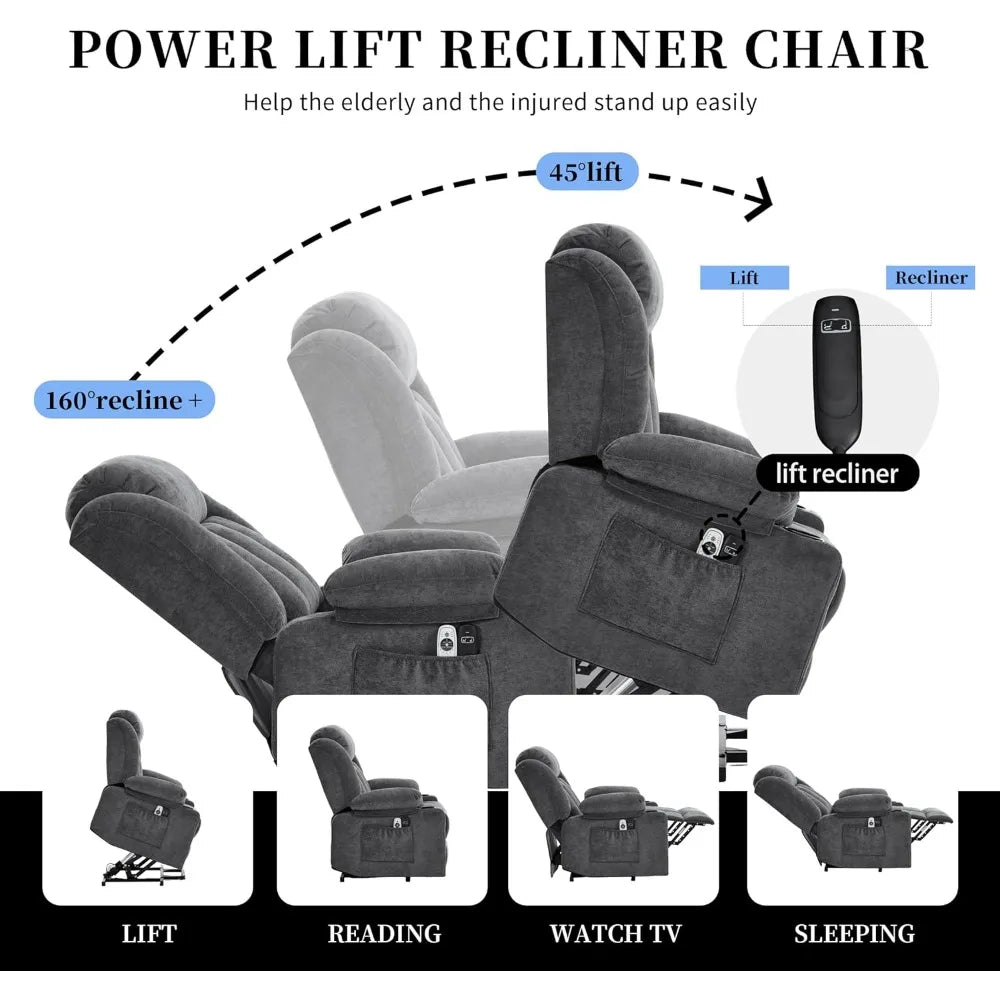 POWER LIFT RECLINER CHAIR

Help the elderly and the injured stand up easily

45°lift

160°recline +

Lift

Recliner

lift recliner

LIFT

READING

WATCH TV

SLEEPING